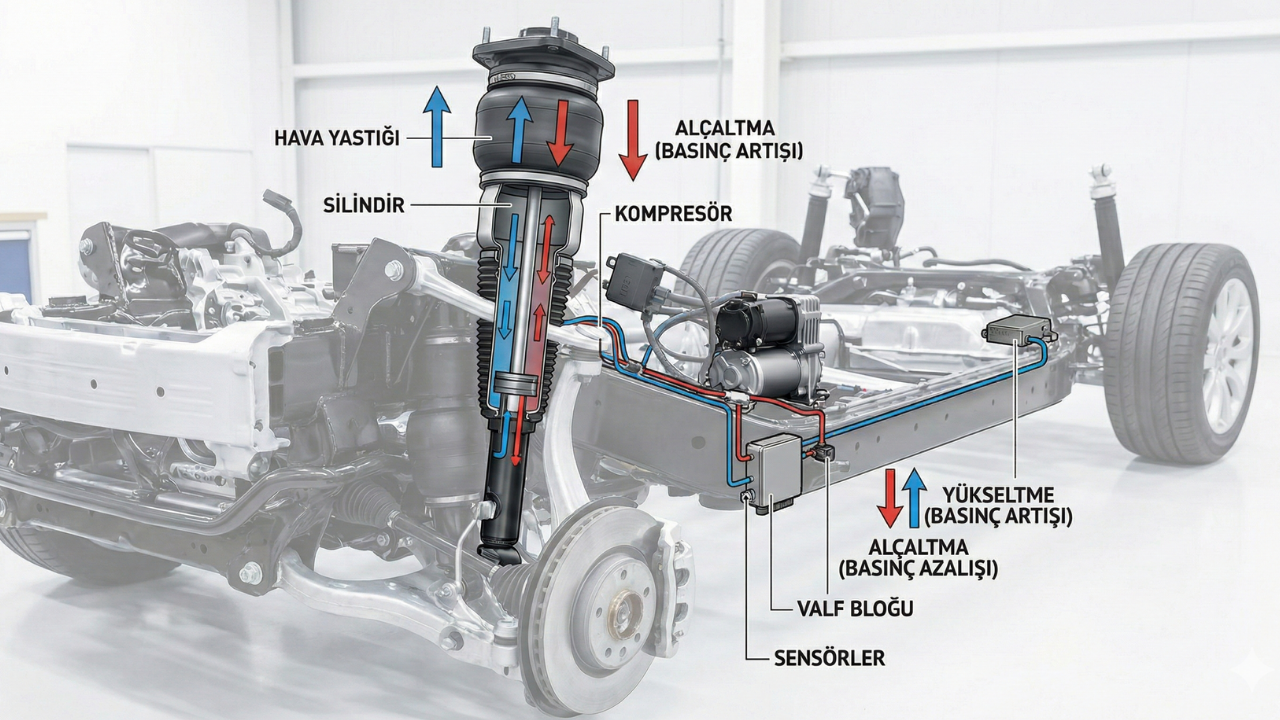 HAVA YASTIĞI

ALÇALTMA
(BASINÇ ARTIŞI)

SİLİNDİR

KOMPRESÖR

YÜKSELTME
(BASINÇ ARTIŞI)

ALÇALTMA
(BASINÇ AZALIŞI)

VALF BLOĞU

SENSÖRLER