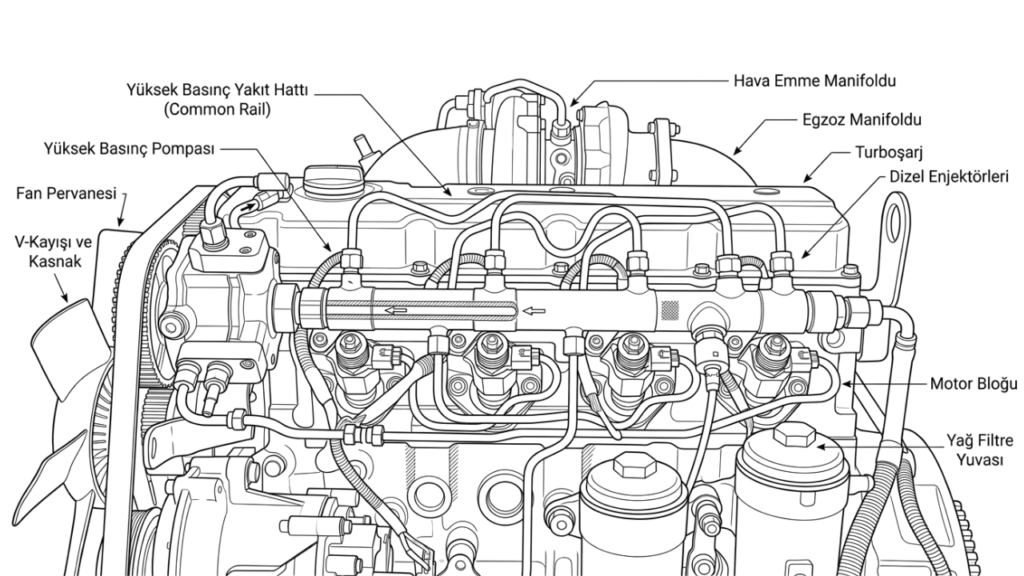 Yüksek Basınç Yakıt Hattı (Common Rail)

Yüksek Basınç Pompası

Fan Pervanesi

V-Kayışı ve Kasnak

Hava Emme Manifoldu

Egzoz Manifoldu

Turboşarj

Dizel Enjektörleri

Motor Bloğu

Yağ Filtre Yuvası